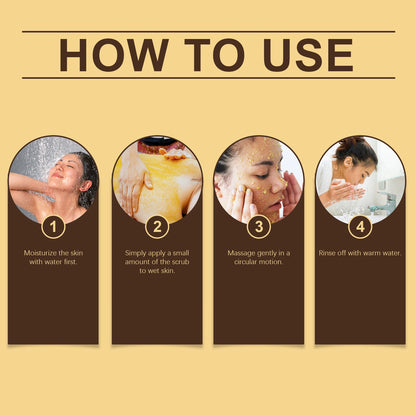 HOW TO USE

1

Moisturize the skin with water first.

2

Simply apply a small amount of the scrub to wet skin.

3

Massage gently in a circular motion.

4

Rinse off with warm water.