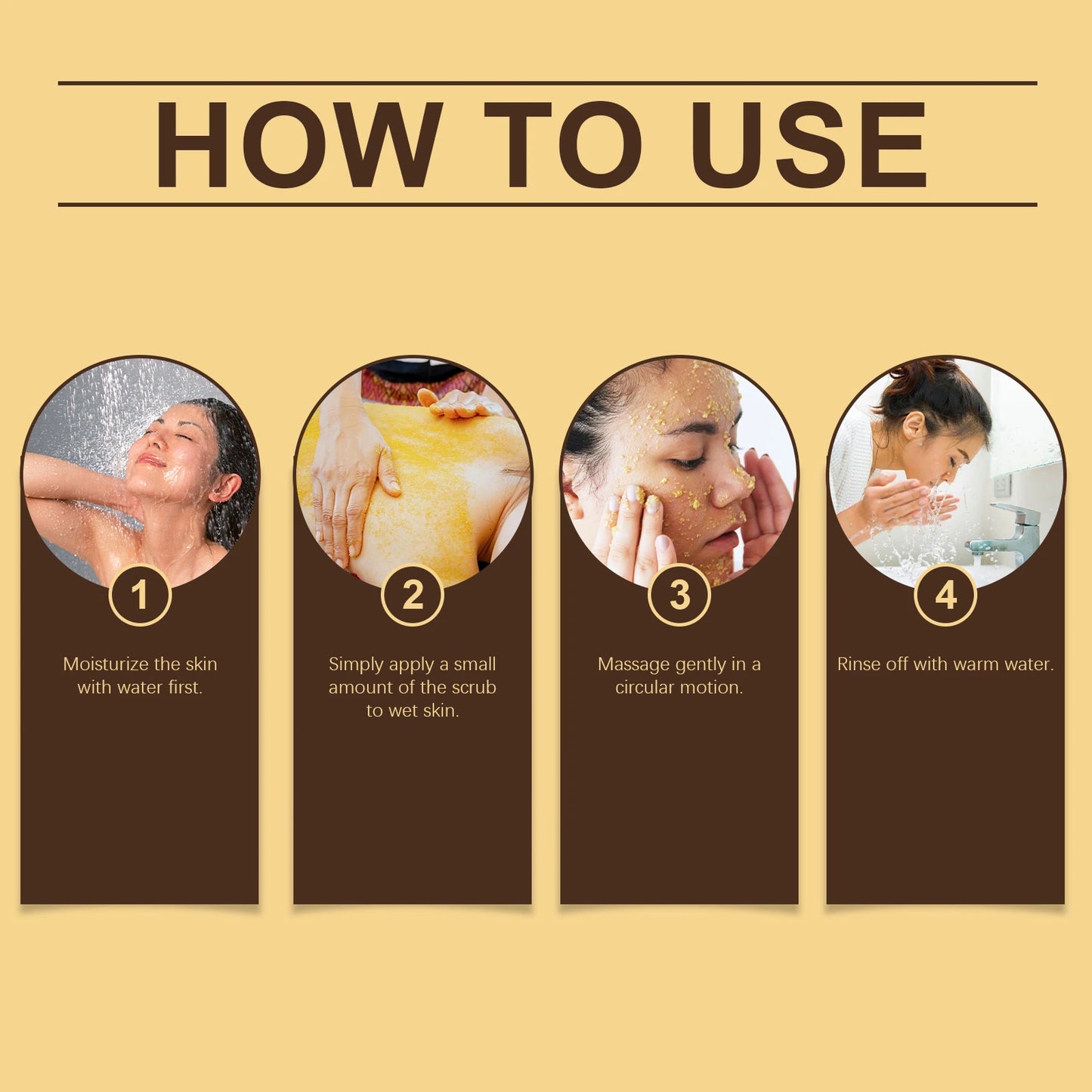 HOW TO USE

1

Moisturize the skin with water first.

2

Simply apply a small amount of the scrub to wet skin.

3

Massage gently in a circular motion.

4

Rinse off with warm water.