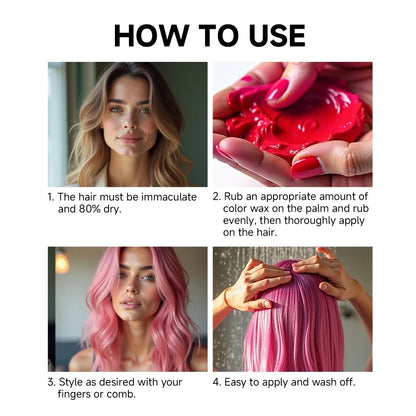 HOW TO USE

1. The hair must be immaculate and 80% dry.

2. Rub an appropriate amount of color wax on the palm and rub evenly, then thoroughly apply on the hair.

3. Style as desired with your fingers or comb.

4. Easy to apply and wash off.