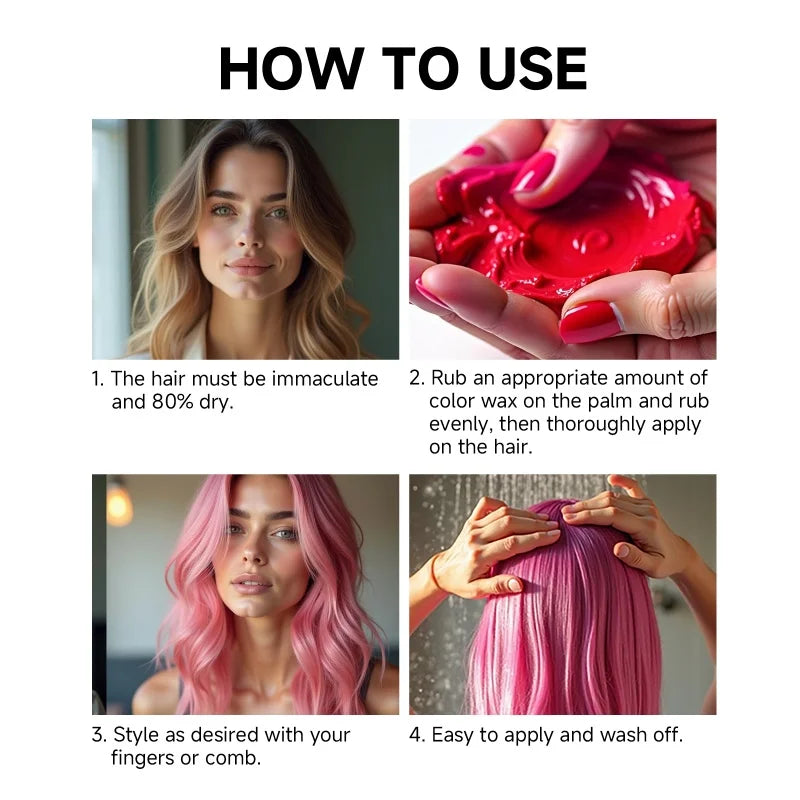 HOW TO USE

1. The hair must be immaculate and 80% dry.

2. Rub an appropriate amount of color wax on the palm and rub evenly, then thoroughly apply on the hair.

3. Style as desired with your fingers or comb.

4. Easy to apply and wash off.