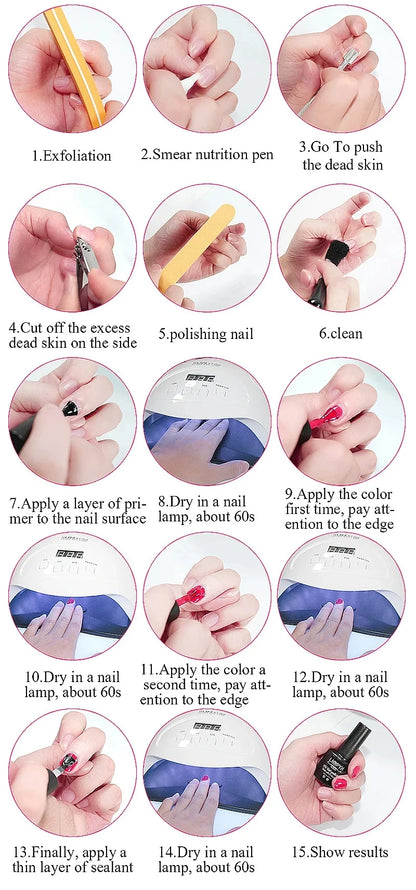 1.Exfoliation

2.Smear nutrition pen

3.Go To push the dead skin

4.Cut off the excess dead skin on the side

5.polishing nail

6.clean

7.Apply a layer of primer to the nail surface

8.Dry in a nail lamp, about 60s

9.Apply the color first time, pay attention to the edge

10.Dry in a nail lamp, about 60s

11.Apply the color a second time, pay attention to the edge

12.Dry in a nail lamp, about 60s

13.Finally, apply a thin layer of sealant

14.Dry in a nail lamp, about 60s

15.Show results