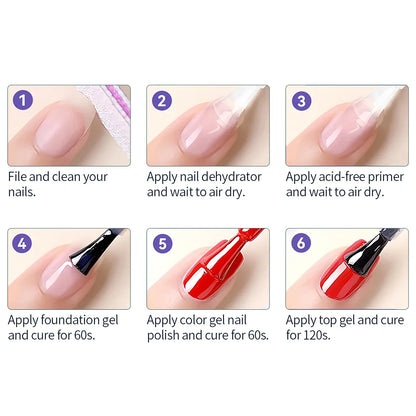 1
File and clean your nails.

2
Apply nail dehydrator and wait to air dry.

3
Apply acid-free primer and wait to air dry.

4
Apply foundation gel and cure for 60s.

5
Apply color gel nail polish and cure for 60s.

6
Apply top gel and cure for 120s.